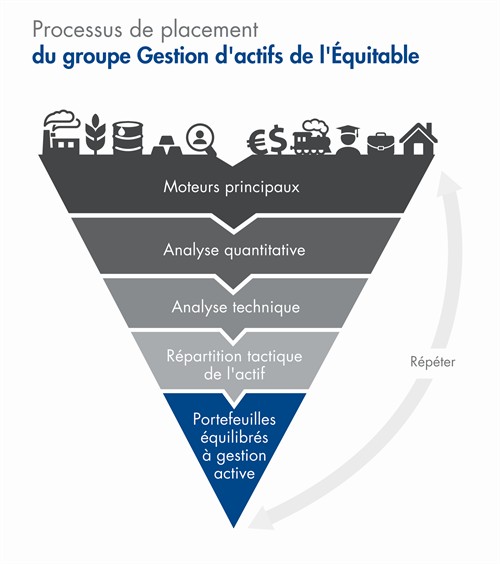 Processus de placement
du groupe Gestion d'actifs de l'Équitable

€$

Moteurs principaux

Analyse quantitative

Analyse technique

Répartition tactique de l'actif

Portefeuilles équilibrés à gestion active

Répéter